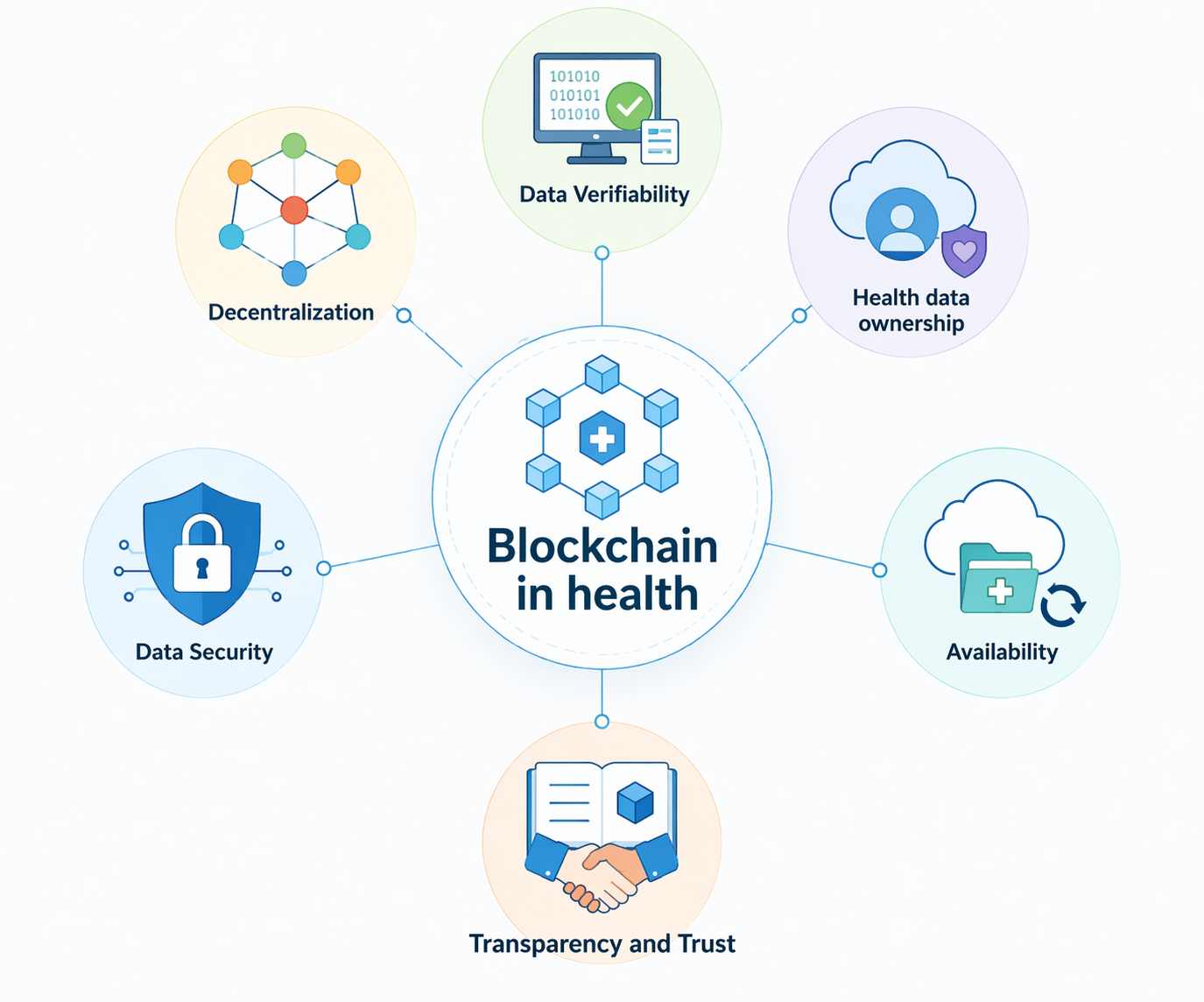 101010
010101
101010

Data Verifiability

Decentralization

Health data ownership

Blockchain in health

Data Security

Availability

Transparency and Trust